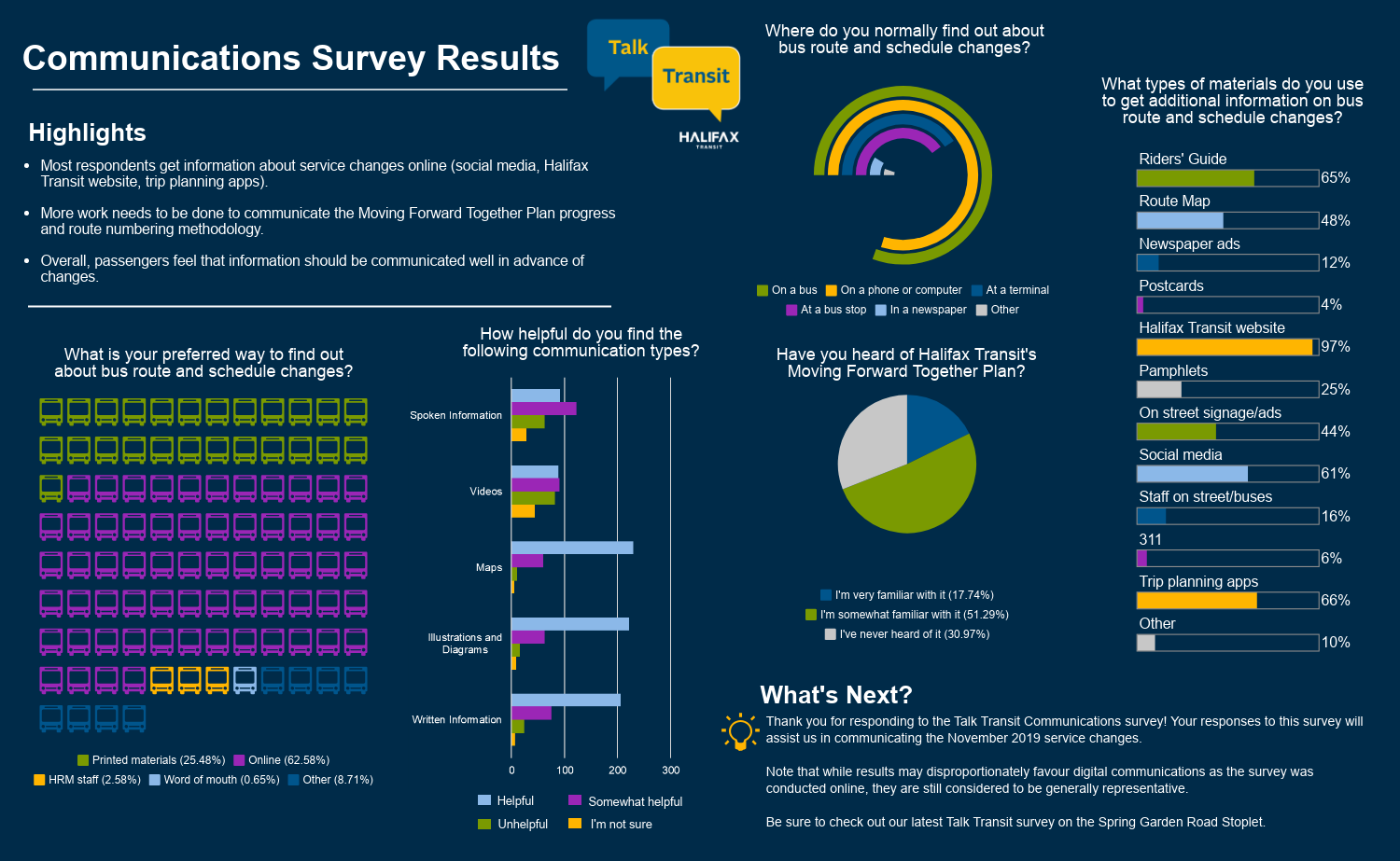 Communications Survey Results

Talk
Transit
HALIFAX
TRANSIT

Highlights

• Most respondents get information about service changes online (social media, Halifax Transit website, trip planning apps).

• More work needs to be done to communicate the Moving Forward Together Plan progress and route numbering methodology.

• Overall, passengers feel that information should be communicated well in advance of changes.

What is your preferred way to find out about bus route and schedule changes?

Printed materials (25.48%) Online (62.58%)
HRM staff (2.58%) Word of mouth (0.65%) Other (8.71%)

How helpful do you find the following communication types?

Spoken Information
Videos
Maps
Illustrations and Diagrams
Written Information

0 100 200 300

Helpful Somewhat helpful
Unhelpful I'm not sure

Where do you normally find out about bus route and schedule changes?

On a bus On a phone or computer At a terminal
At a bus stop In a newspaper Other

Have you heard of Halifax Transit's Moving Forward Together Plan?

I'm very familiar with it (17.74%)
I'm somewhat familiar with it (51.29%)
I've never heard of it (30.97%)

What types of materials do you use to get additional information on bus route and schedule changes?

Riders' Guide 65%
Route Map 48%
Newspaper ads 12%
Postcards 4%
Halifax Transit website 97%
Pamphlets 25%
On street signage/ads 44%
Social media 61%
Staff on street/buses 16%
311 6%
Trip planning apps 66%
Other 10%

What's Next?

Thank you for responding to the Talk Transit Communications survey! Your responses to this survey will assist us in communicating the November 2019 service changes.

Note that while results may disproportionately favour digital communications as the survey was conducted online, they are still considered to be generally representative.

Be sure to check out our latest Talk Transit survey on the Spring Garden Road Stoplet.