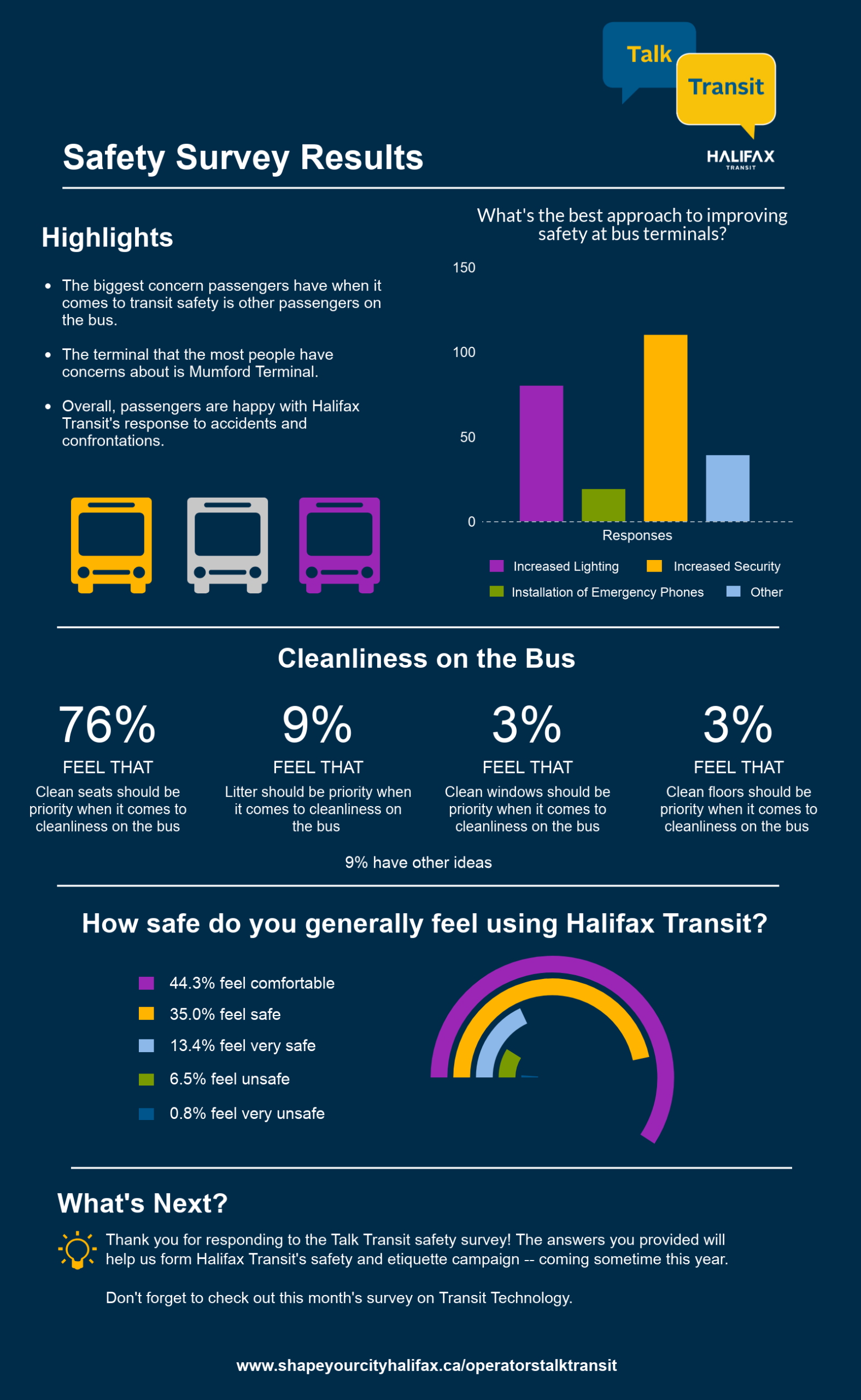 Talk
Transit
HALIFAX
TRANSIT

Safety Survey Results

Highlights

- The biggest concern passengers have when it comes to transit safety is other passengers on the bus.
- The terminal that the most people have concerns about is Mumford Terminal.
- Overall, passengers are happy with Halifax Transit's response to accidents and confrontations.

What's the best approach to improving safety at bus terminals?

150
100
50
0
Responses

Increased Lighting
Increased Security
Installation of Emergency Phones
Other

Cleanliness on the Bus

76%
FEEL THAT
Clean seats should be priority when it comes to cleanliness on the bus

9%
FEEL THAT
Litter should be priority when it comes to cleanliness on the bus

3%
FEEL THAT
Clean windows should be priority when it comes to cleanliness on the bus

3%
FEEL THAT
Clean floors should be priority when it comes to cleanliness on the bus

9% have other ideas

How safe do you generally feel using Halifax Transit?

44.3% feel comfortable
35.0% feel safe
13.4% feel very safe
6.5% feel unsafe
0.8% feel very unsafe

What's Next?

Thank you for responding to the Talk Transit safety survey! The answers you provided will help us form Halifax Transit's safety and etiquette campaign -- coming sometime this year.

Don't forget to check out this month's survey on Transit Technology.

www.shapeyourcityhalifax.ca/operatorstalktransit